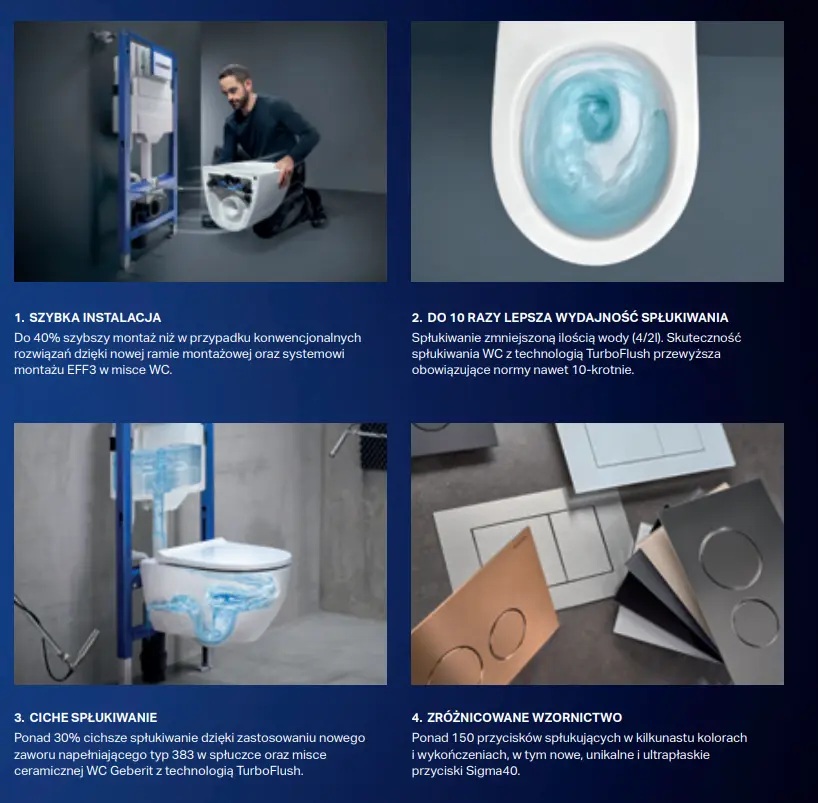 1. SZYBKA INSTALACJA
Do 40% szybszy montaż niż w przypadku konwencjonalnych rozwiązań dzięki nowej ramie montażowej oraz systemowi montażu EFF3 w misce WC.

2. DO 10 RAZY LEPSZA WYDAJNOŚĆ SPŁUKIWANIA
Spłukiwanie zmniejszoną ilością wody (4/2l). Skuteczność spłukiwania WC z technologią TurboFlush przewyższa obowiązujące normy nawet 10-krotnie.

3. CICHE SPŁUKIWANIE
Ponad 30% cichsze spłukiwanie dzięki zastosowaniu nowego zaworu napełniającego typ 383 w spłuczce oraz misce ceramicznej WC Geberit z technologią TurboFlush.

4. ZRÓŻNICOWANE WZORNICTWO
Ponad 150 przycisków spłukujących w kilkunastu kolorach i wykończeniach, w tym nowe, unikalne i ultrapłaskie przyciski Sigma40.