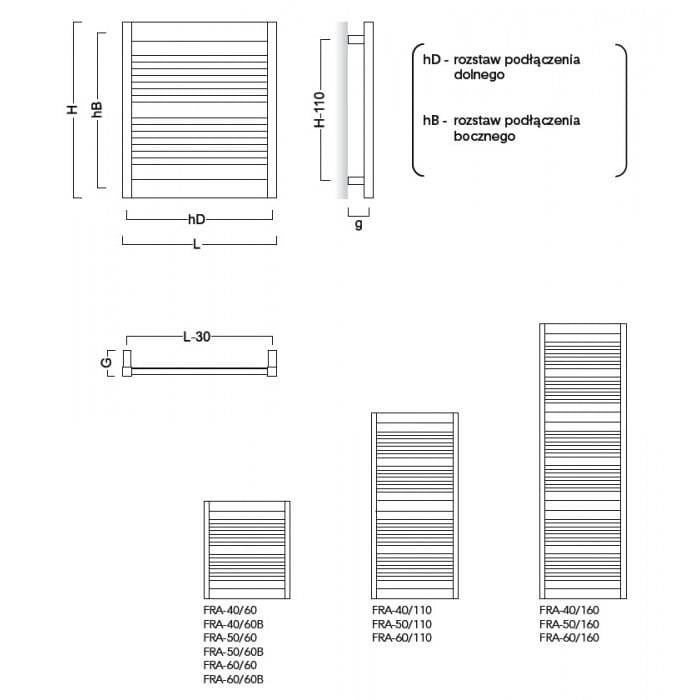 H

hB

hD

L

H-110

g

hD - rozstaw podłączenia dolnego

hB - rozstaw podłączenia bocznego

L-30

G

FRA-40/60
FRA-40/60B
FRA-50/60
FRA-50/60B
FRA-60/60
FRA-60/60B

FRA-40/110
FRA-50/110
FRA-60/110

FRA-40/160
FRA-50/160
FRA-60/160