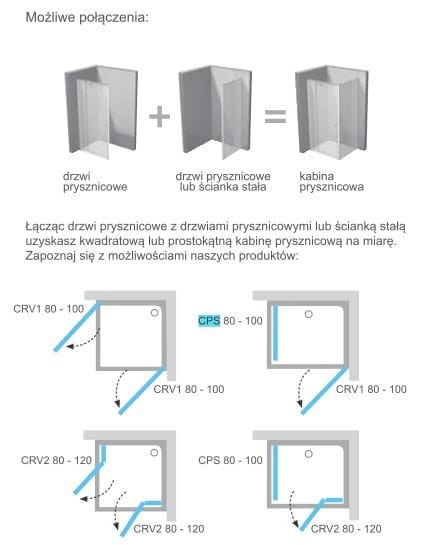 Możliwe połączenia:

drzwi prysznicowe

drzwi prysznicowe lub ścianka stała

kabina prysznicowa

Łącząc drzwi prysznicowe z drzwiami prysznicowymi lub ścianką stałą uzyskasz kwadratową lub prostokątną kabinę prysznicową na miarę. Zapoznaj się z możliwościami naszych produktów:

CRV1 80 - 100

CRV1 80 - 100

CPS 80 - 100

CRV1 80 - 100

CRV2 80 - 120

CRV2 80 - 120

CPS 80 - 100

CRV2 80 - 120