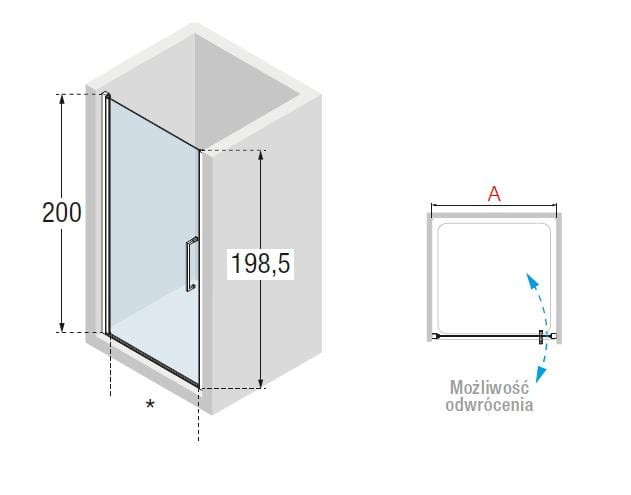 200

198,5

*

A

Możliwość odwrócenia