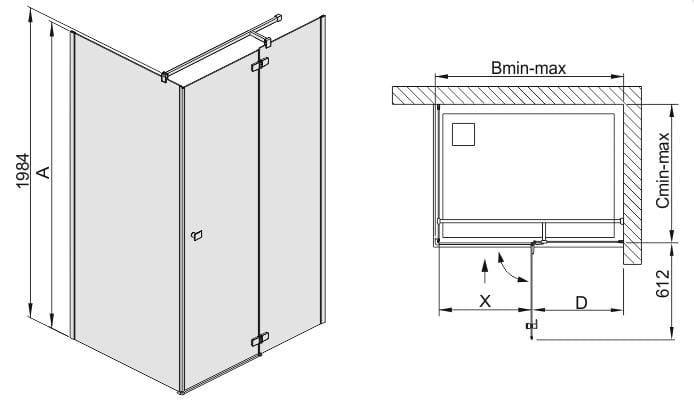 1984
A
Bmin-max
Cmin-max
612
X
D