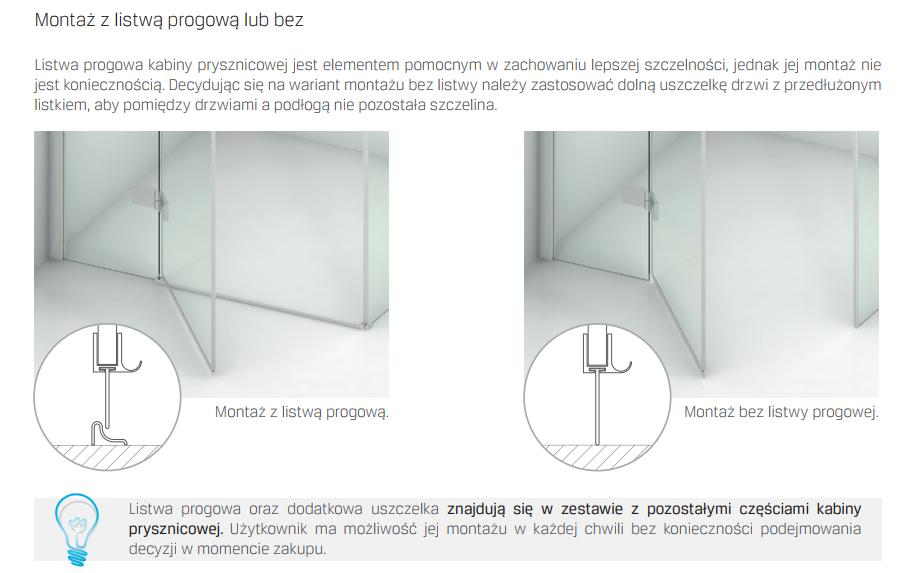 Montaż z listwą progową lub bez

Listwa progowa kabiny prysznicowej jest elementem pomocnym w zachowaniu lepszej szczelności, jednak jej montaż nie jest koniecznością. Decydując się na wariant montażu bez listwy należy zastosować dolną uszczelkę drzwi z przedłużonym listkiem, aby pomiędzy drzwiami a podłogą nie pozostała szczelina.

Montaż z listwą progową.

Montaż bez listwy progowej.

Listwa progowa oraz dodatkowa uszczelka znajdują się w zestawie z pozostałymi częściami kabiny prysznicowej. Użytkownik ma możliwość jej montażu w każdej chwili bez konieczności podejmowania decyzji w momencie zakupu.