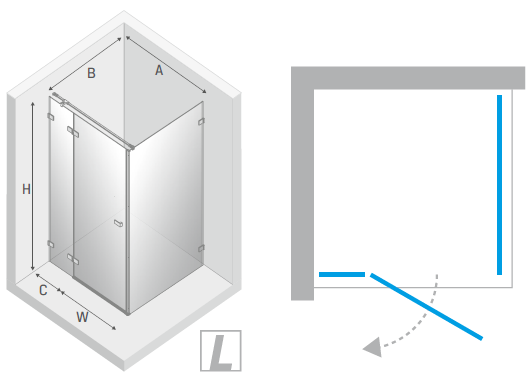 B
A
H
C
W
L