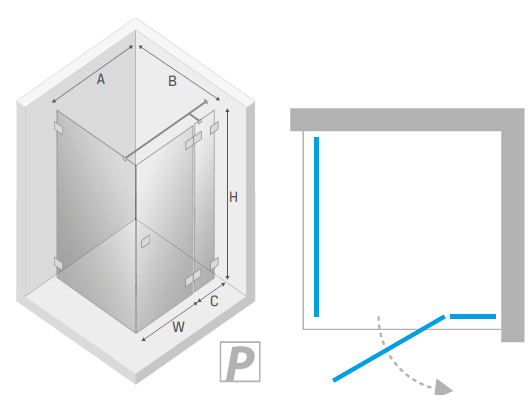 A
B
H
C
W
P