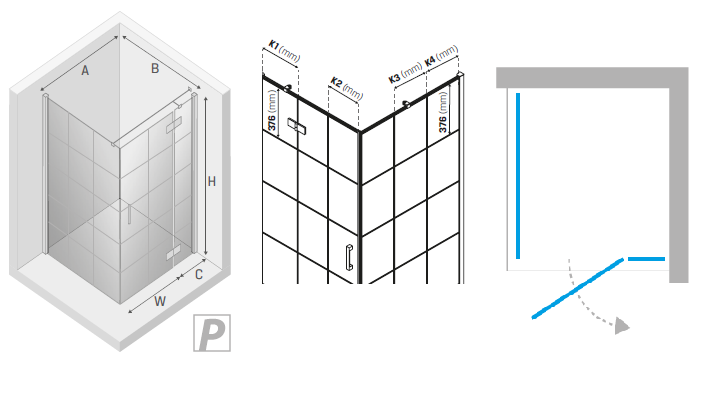 A
B
H
C
W
P
K1 (mm)
K2 (mm)
K3 (mm)
K4 (mm)
376 (mm)
376 (mm)