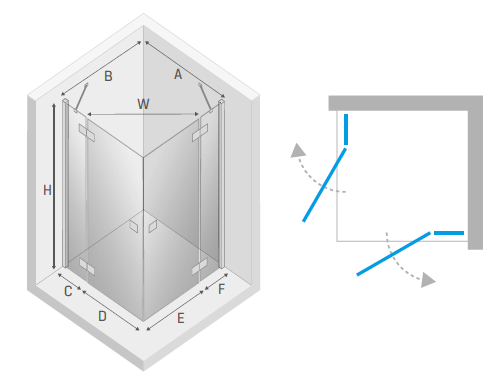 B
A
W
H
C
D
E
F