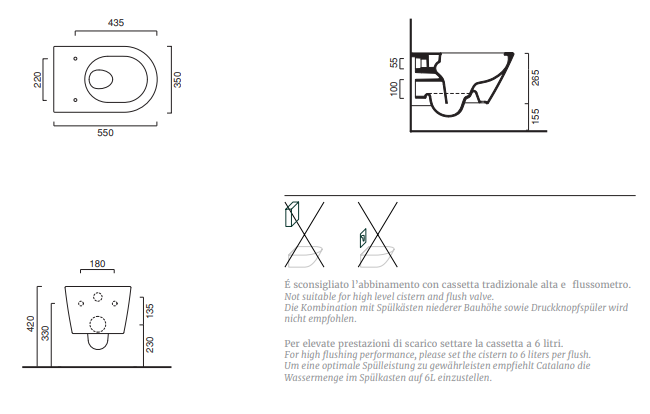 435
220
350
550
55
100
265
155
180
420
330
135
230

É sconsigliato l'abbinamento con cassetta tradizionale alta e flussometro.
Not suitable for high level cistern and flush valve.
Die Kombination mit Spülkästen niederer Bauhöhe sowie Druckknopfspüler wird nicht empfohlen.

Per elevate prestazioni di scarico settare la cassetta a 6 litri.
For high flushing performance, please set the cistern to 6 liters per flush.
Um eine optimale Spülleistung zu gewährleisten empfiehlt Catalano die Wassermenge im Spülkasten auf 6L einzustellen.