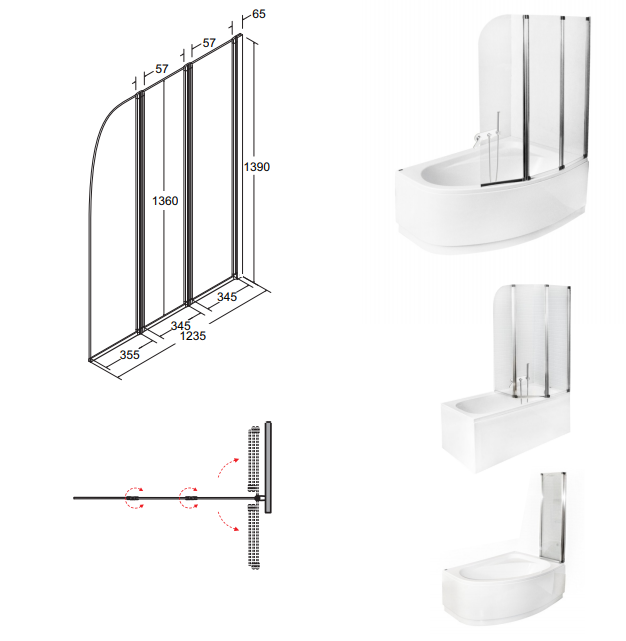 65
57
57
1390
1360
345
345
1235
355