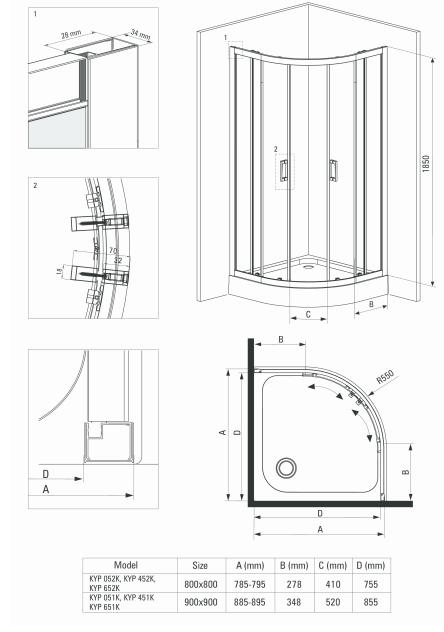 1

28 mm
34 mm

2

70
32
18

D
A

1

2

1850

C
B

B
R550
A
D
B
D
A

| Model | Size | A (mm) | B (mm) | C (mm) | D (mm) |
|---|---|---|---|---|---|
| KYP 052K, KYP 452K, KYP 652K | 800x800 | 785-795 | 278 | 410 | 755 |
| KYP 051K, KYP 451K KYP 651K | 900x900 | 885-895 | 348 | 520 | 855 |