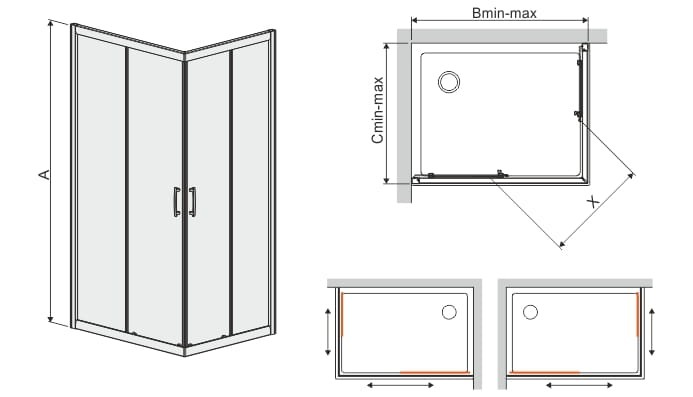 A

Bmin-max

Cmin-max

X