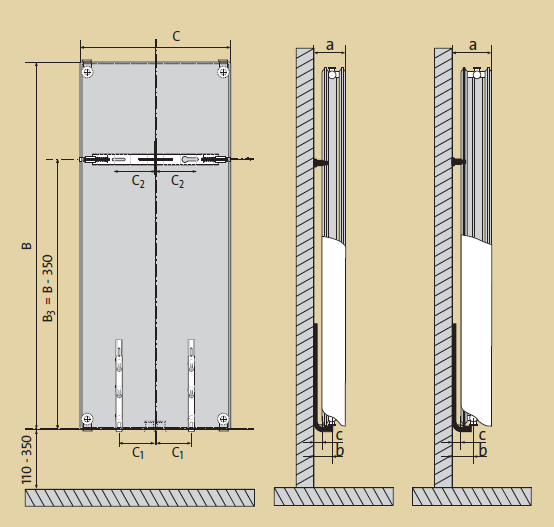 C
$C_2$ $C_2$
B
$B_3$ = B - 350
$C_1$ $C_1$
110 - 350
a
c
b
a
c
b