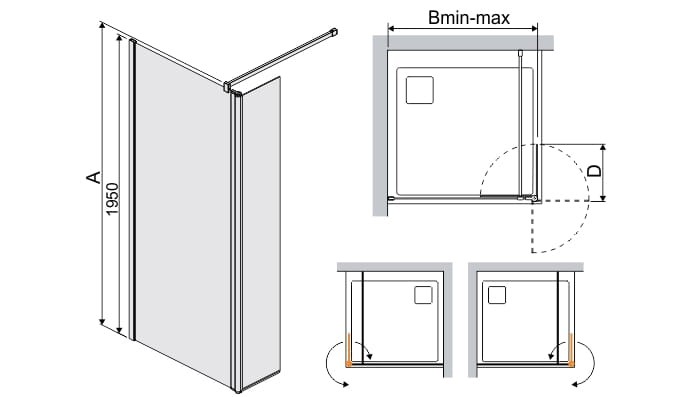 A
1950
Bmin-max
D