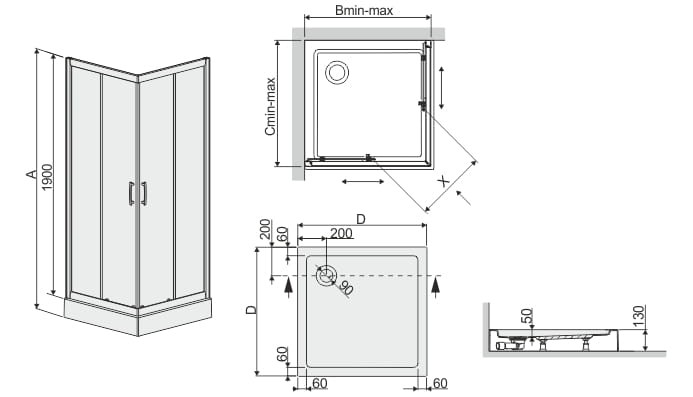 A
1900

Bmin-max
Cmin-max
X

D
200
60
200
90
D
60
60
60

50
130