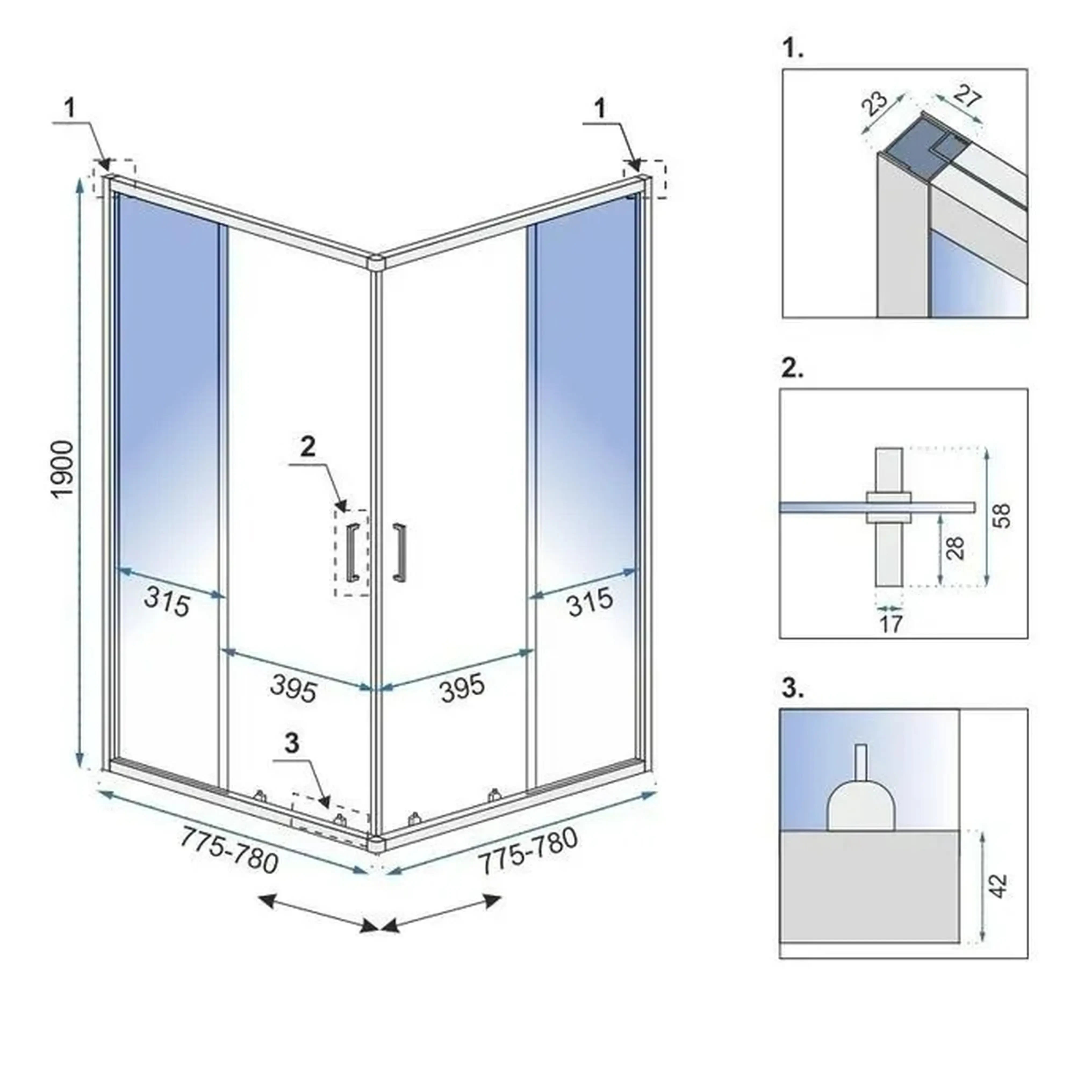 1
1
1900
2
315
315
395
395
3
775-780
775-780

1.
23
27

2.
58
28
17

3.
42