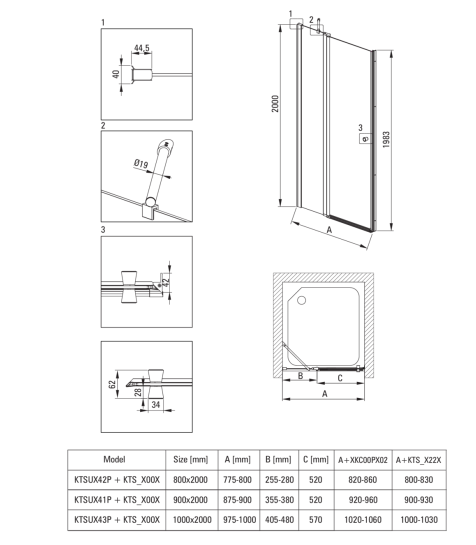 1

44,5

40

2

Ø19

3

42

62

28

34

1 2

2000

3

1983

A

B C

A

| Model | Size [mm] | A [mm] | B [mm] | C [mm] | A+XKC00PX02 | A+KTS_X22X |
|---|---|---|---|---|---|---|
| KTSUX42P + KTS_X00X | 800x2000 | 775-800 | 255-280 | 520 | 820-860 | 800-830 |
| KTSUX41P + KTS_X00X | 900x2000 | 875-900 | 355-380 | 520 | 920-960 | 900-930 |
| KTSUX43P + KTS_X00X | 1000x2000 | 975-1000 | 405-480 | 570 | 1020-1060 | 1000-1030 |