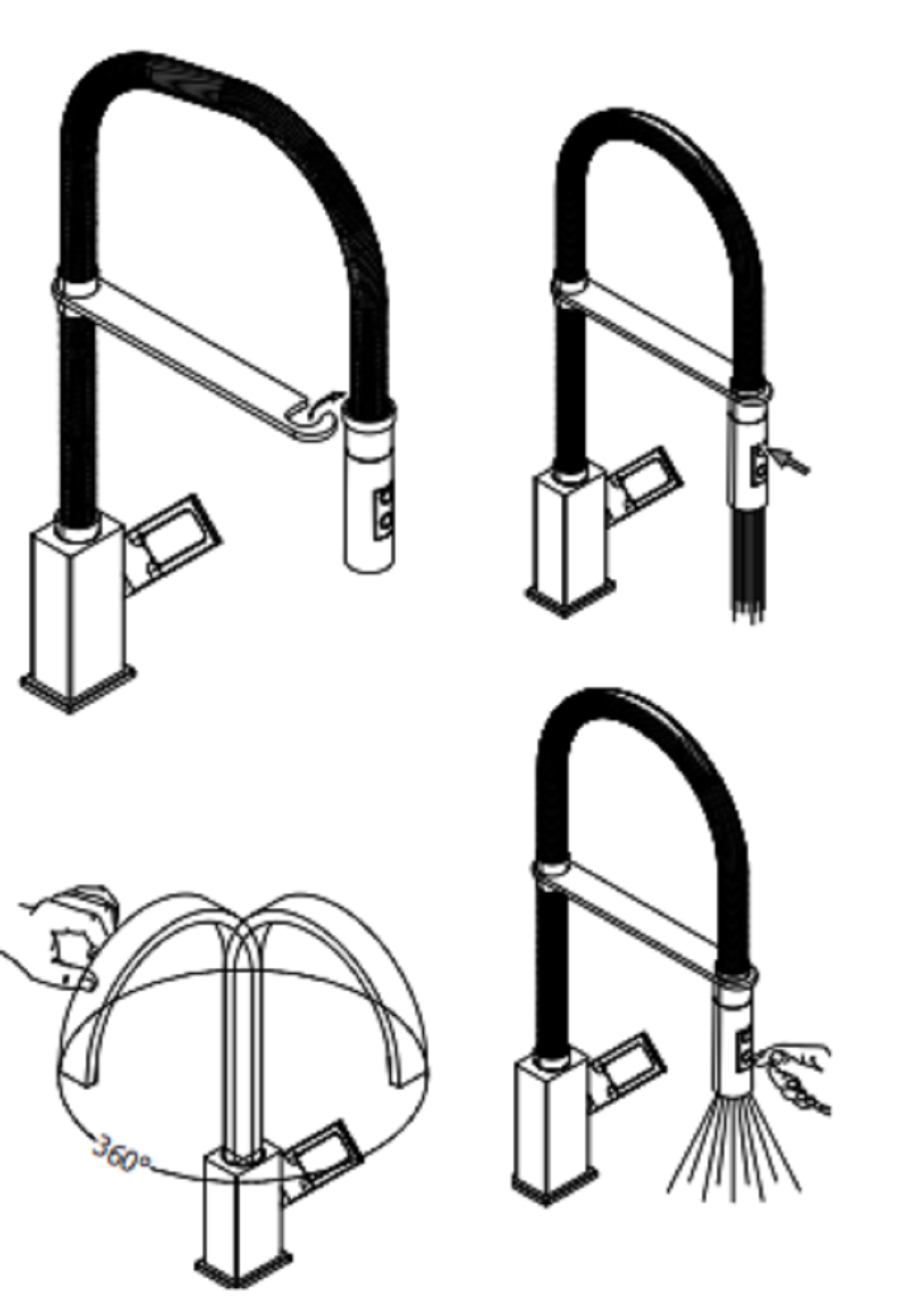 360°