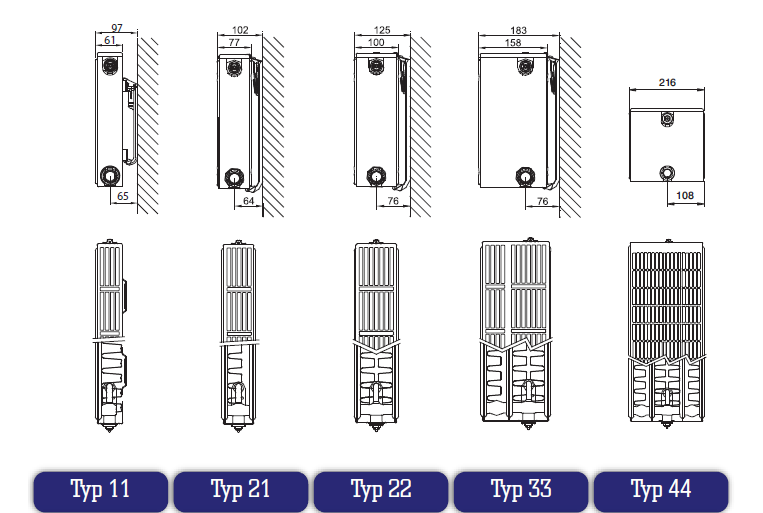 97
61
65

102
77
64

125
100
76

183
158
76

216
108

Typ 11

Typ 21

Typ 22

Typ 33

Typ 44